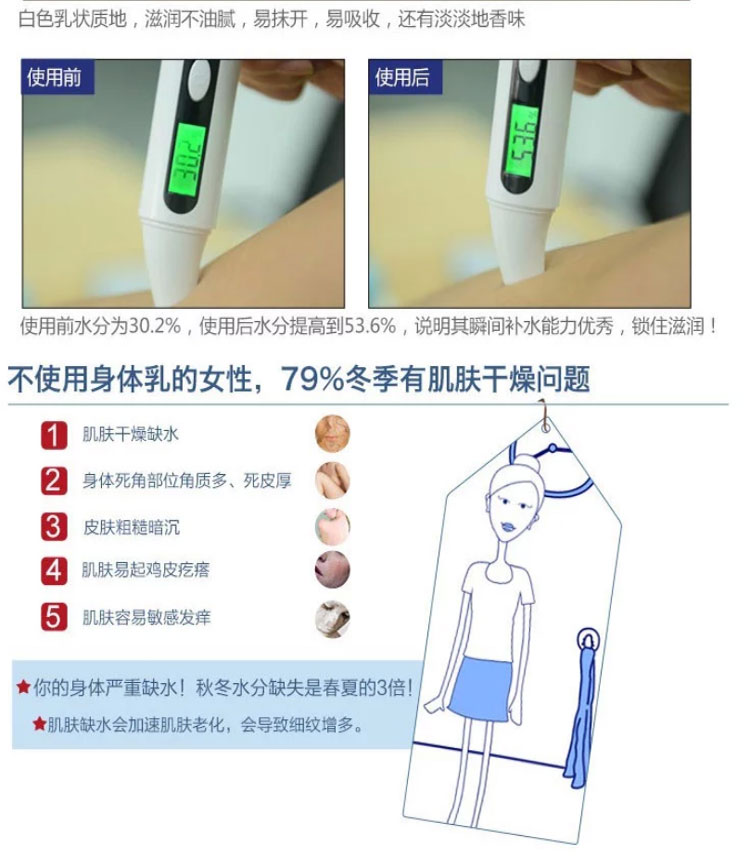 白色乳状质地，滋润不油腻，易抹开，易吸收，还有淡淡地香味

使用前

30.2

使用后

53.6

使用前水分为30.2%，使用后水分提高到53.6%，说明其瞬间补水能力优秀，锁住滋润！

不使用身体乳的女性，79%冬季有肌肤干燥问题

1 肌肤干燥缺水

2 身体死角部位角质多、死皮厚

3 皮肤粗糙暗沉

4 肌肤易起鸡皮疙瘩

5 肌肤容易敏感发痒

★你的身体严重缺水！秋冬水分缺失是春夏的3倍！

★肌肤缺水会加速肌肤老化，会导致细纹增多。