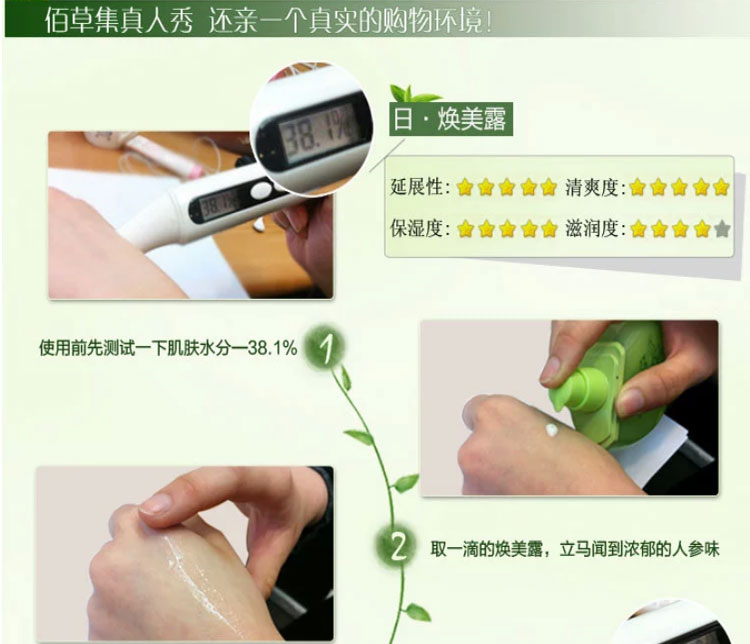 佰草集真人秀 还亲一个真实的购物环境!

38.1%

38.1%

日·焕美露

延展性: ★★★★★ 清爽度: ★★★★★

保湿度: ★★★★★ 滋润度: ★★★★★

使用前先测试一下肌肤水分—38.1%

1

2

取一滴的焕美露，立马闻到浓郁的人参味