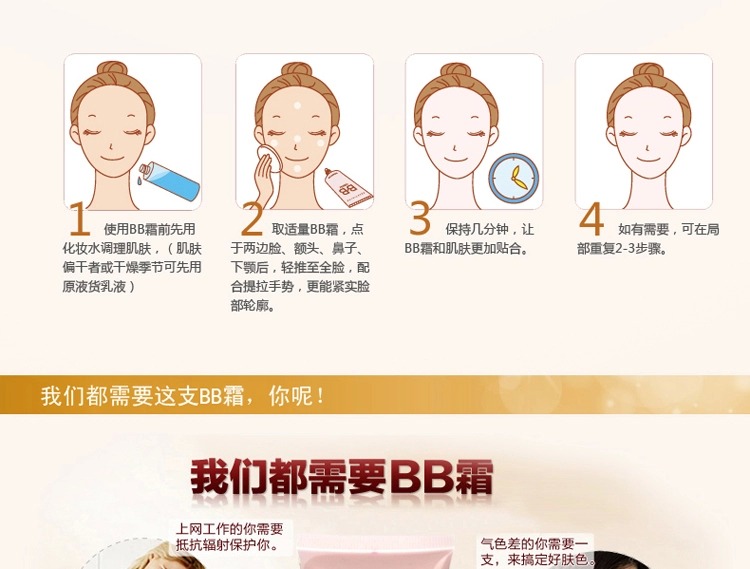 BB

1 使用BB霜前先用化妆水调理肌肤，（肌肤偏干者或干燥季节可先用原液货乳液）

2 取适量BB霜，点于两边脸、额头、鼻子、下颚后，轻推至全脸，配合提拉手势，更能紧实脸部轮廓。

3 保持几分钟，让BB霜和肌肤更加贴合。

4 如有需要，可在局部重复2-3步骤。

我们都需要这支BB霜，你呢！

我们都需要BB霜

上网工作的你需要抵抗辐射保护你。

气色差的你需要一支，来搞定好肤色。