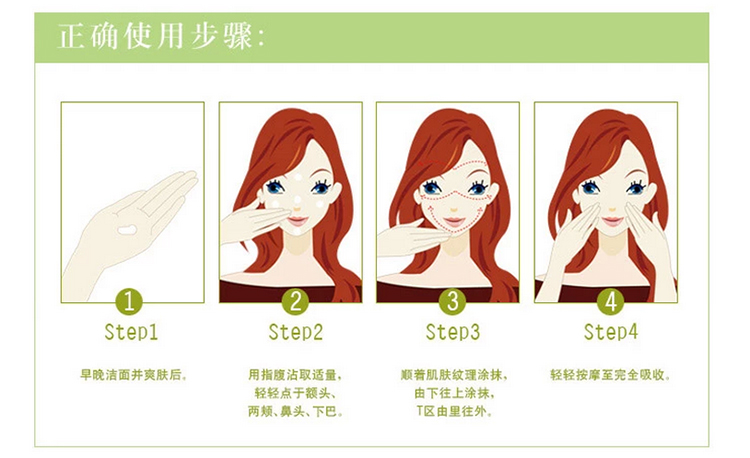 正确使用步骤:

1
Step1
早晚洁面并爽肤后。

2
Step2
用指腹沾取适量,
轻轻点于额头、
两颊、鼻头、下巴。

3
Step3
顺着肌肤纹理涂抹,
由下往上涂抹,
T区由里往外。

4
Step4
轻轻按摩至完全吸收。